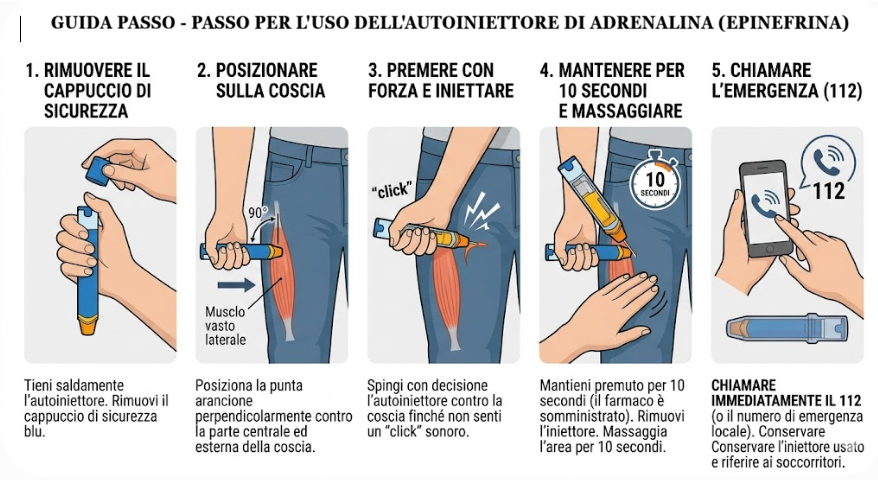 GUIDA PASSO - PASSO PER L'USO DELL'AUTOINIETTORE DI ADRENALINA (EPINEFRINA)

1. RIMUOVERE IL CAPPUCCIO DI SICUREZZA

Tieni saldamente l'autoiniettore. Rimuovi il cappuccio di sicurezza blu.

2. POSIZIONARE SULLA COSCIA

90°

Musclo vasto laterale

Posiziona la punta arancione perpendicolarmente contro la parte centrale ed esterna della coscia.

3. PREMERE CON FORZA E INIETTARE

"click"

Spingi con decisione l'autoiniettore contro la coscia finché non senti un "click" sonoro.

4. MANTENERE PER 10 SECONDI E MASSAGGIARE

10 SECONDI

Mantieni premuto per 10 secondi (il farmaco è somministrato). Rimuovi l'iniettore. Massaggia l'area per 10 secondi.

5. CHIAMARE L'EMERGENZA (112)

112

CHIAMARE IMMEDIATAMENTE IL 112 (o il numero di emergenza locale). Conservare Conservare l'iniettore usato e riferire ai soccorritori.